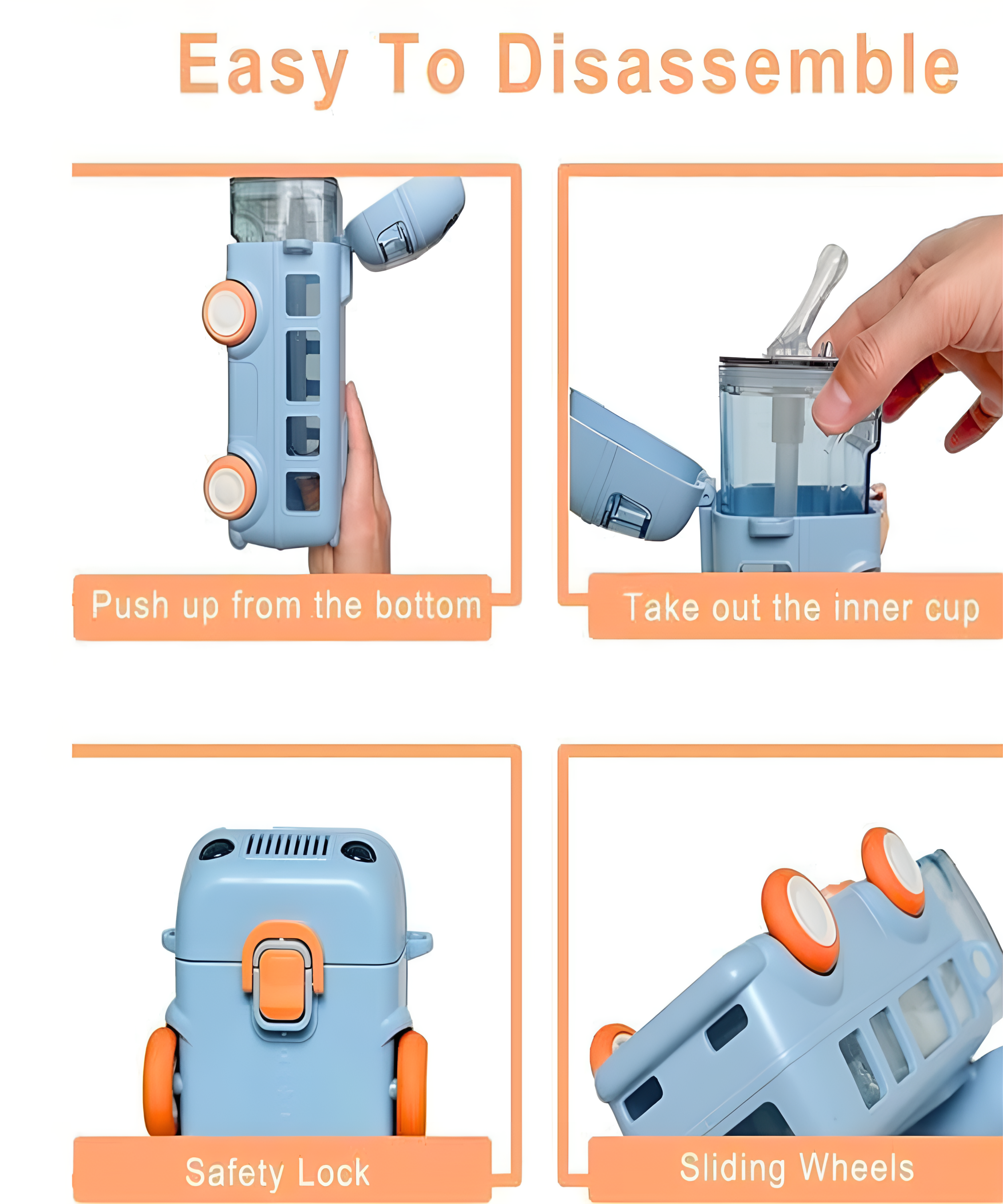 Easy To Disassemble

Push up from the bottom

Take out the inner cup

Safety Lock

Sliding Wheels